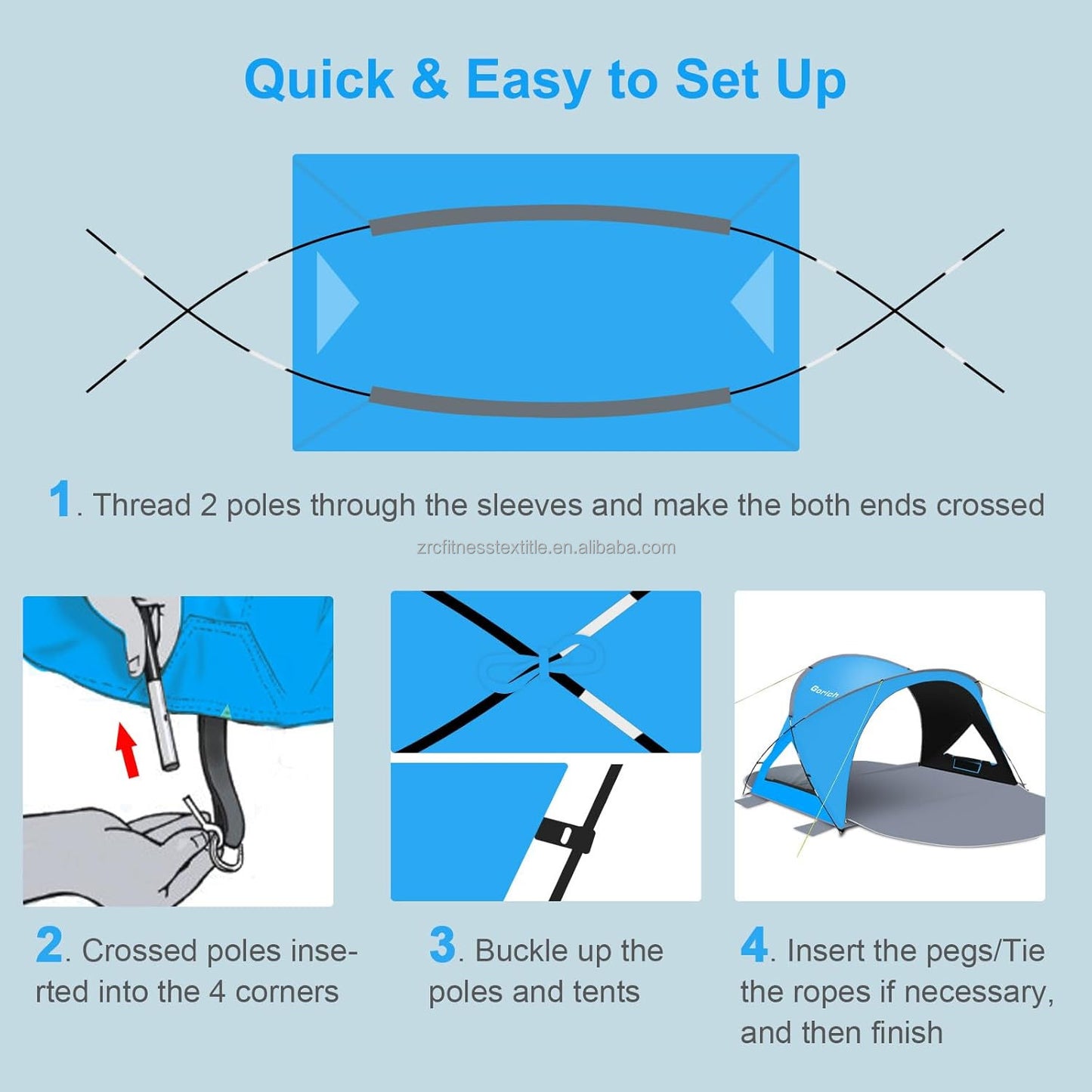 Quick & Easy to Set Up

1. Thread 2 poles through the sleeves and make the both ends crossed

zrcfitnesstextitle.en.alibaba.com

Gorich

2. Crossed poles inserted into the 4 corners

3. Buckle up the poles and tents

4. Insert the pegs/Tie the ropes if necessary, and then finish